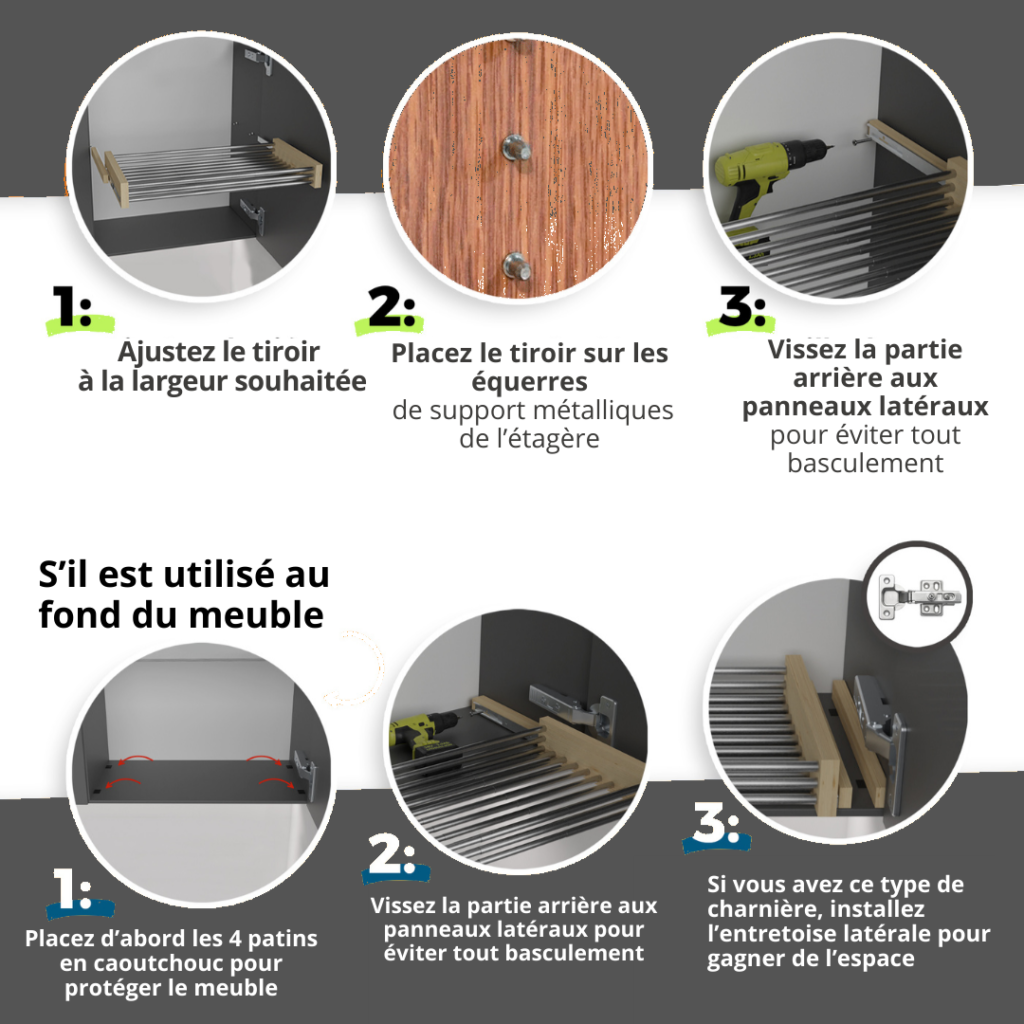 1:

Ajustez le tiroir à la largeur souhaitée

2:

Placez le tiroir sur les équerres de support métalliques de l'étagère

3:

Vissez la partie arrière aux panneaux latéraux pour éviter tout basculement

S'il est utilisé au fond du meuble

1:

Placez d'abord les 4 patins en caoutchouc pour protéger le meuble

2:

Vissez la partie arrière aux panneaux latéraux pour éviter tout basculement

3:

Si vous avez ce type de charnière, installez l'entretoise latérale pour gagner de l'espace